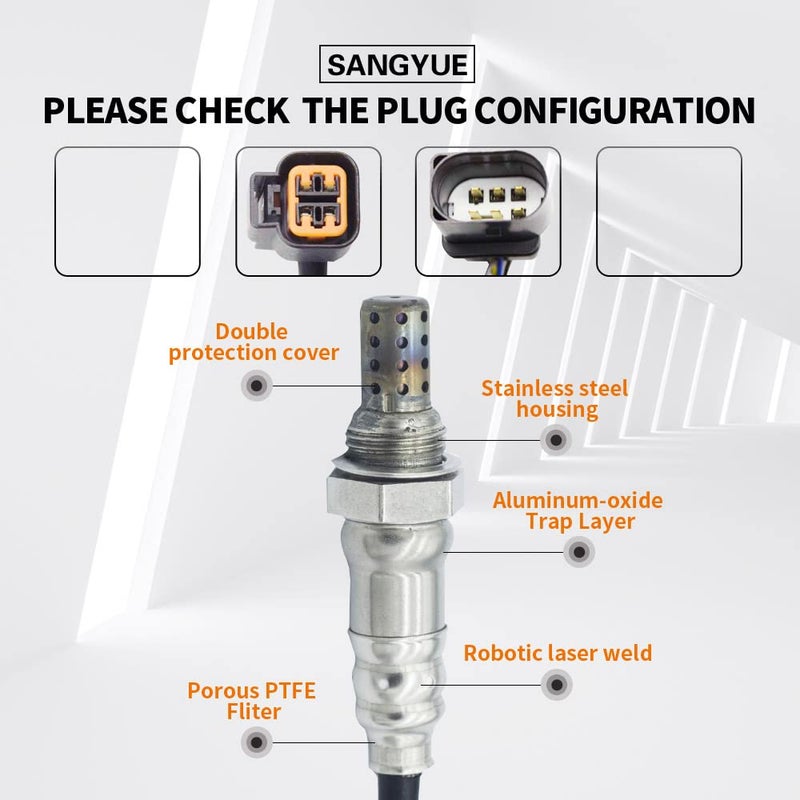 SANGYUE

PLEASE CHECK THE PLUG CONFIGURATION

Double protection cover

Stainless steel housing

Aluminum-oxide Trap Layer

Robotic laser weld

Porous PTFE Fliter